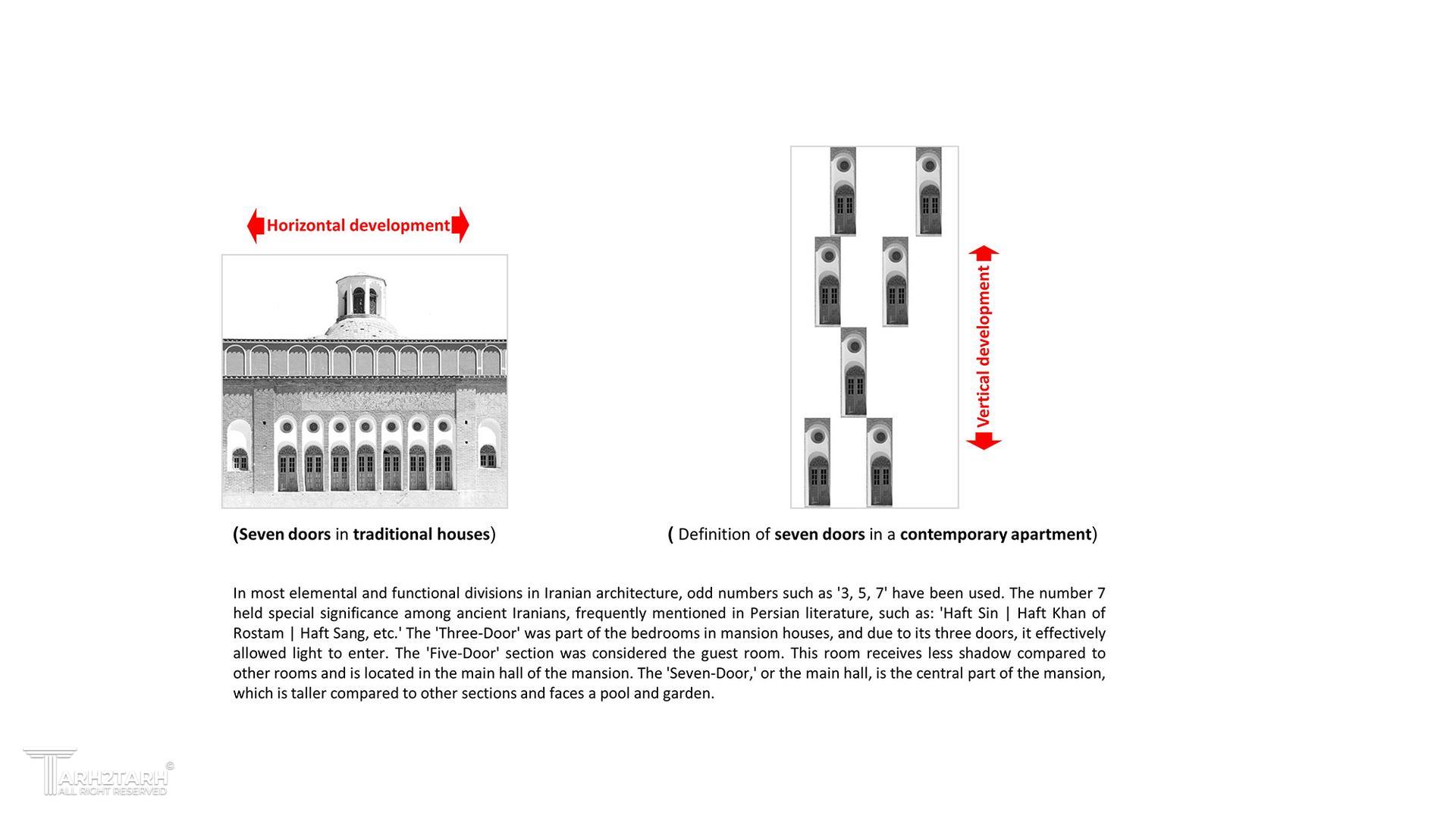 Horizontal development

Vertical development

(Seven doors in traditional houses)

( Definition of seven doors in a contemporary apartment)

In most elemental and functional divisions in Iranian architecture, odd numbers such as '3, 5, 7' have been used. The number 7 held special significance among ancient Iranians, frequently mentioned in Persian literature, such as: 'Haft Sin | Haft Khan of Rostam | Haft Sang, etc.' The 'Three-Door' was part of the bedrooms in mansion houses, and due to its three doors, it effectively allowed light to enter. The 'Five-Door' section was considered the guest room. This room receives less shadow compared to other rooms and is located in the main hall of the mansion. The 'Seven-Door,' or the main hall, is the central part of the mansion, which is taller compared to other sections and faces a pool and garden.

TARH2TARH ©
ALL RIGHT RESERVED