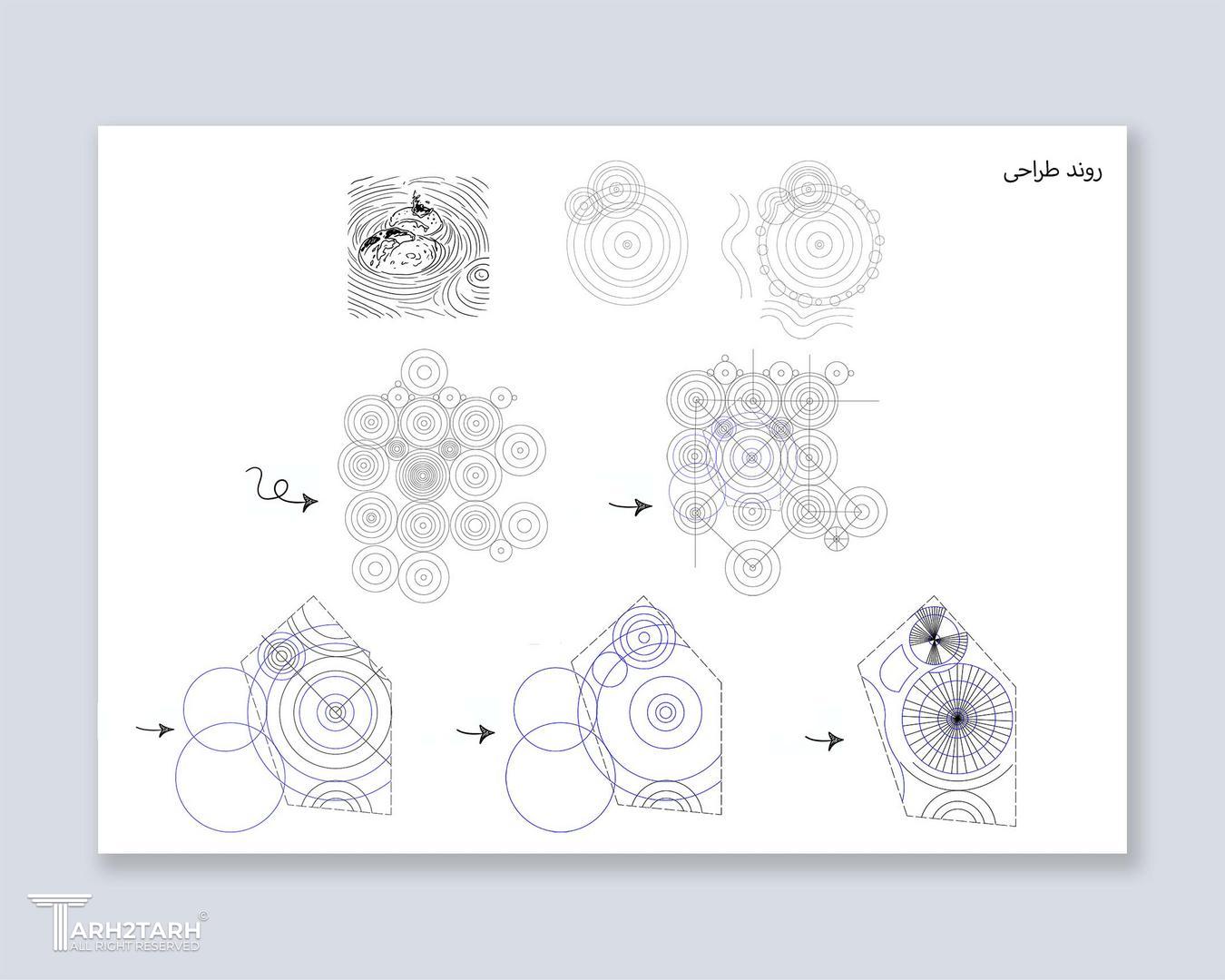 روند طراحی

TARH2TARH ©
ALL RIGHT RESERVED