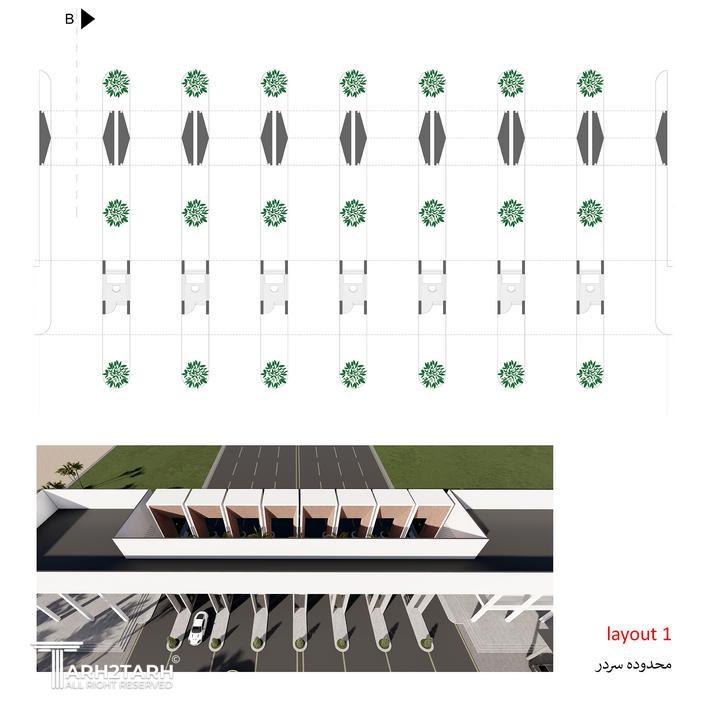 B

layout 1

محدوده سردر

TARH2TARH ©
ALL RIGHT RESERVED