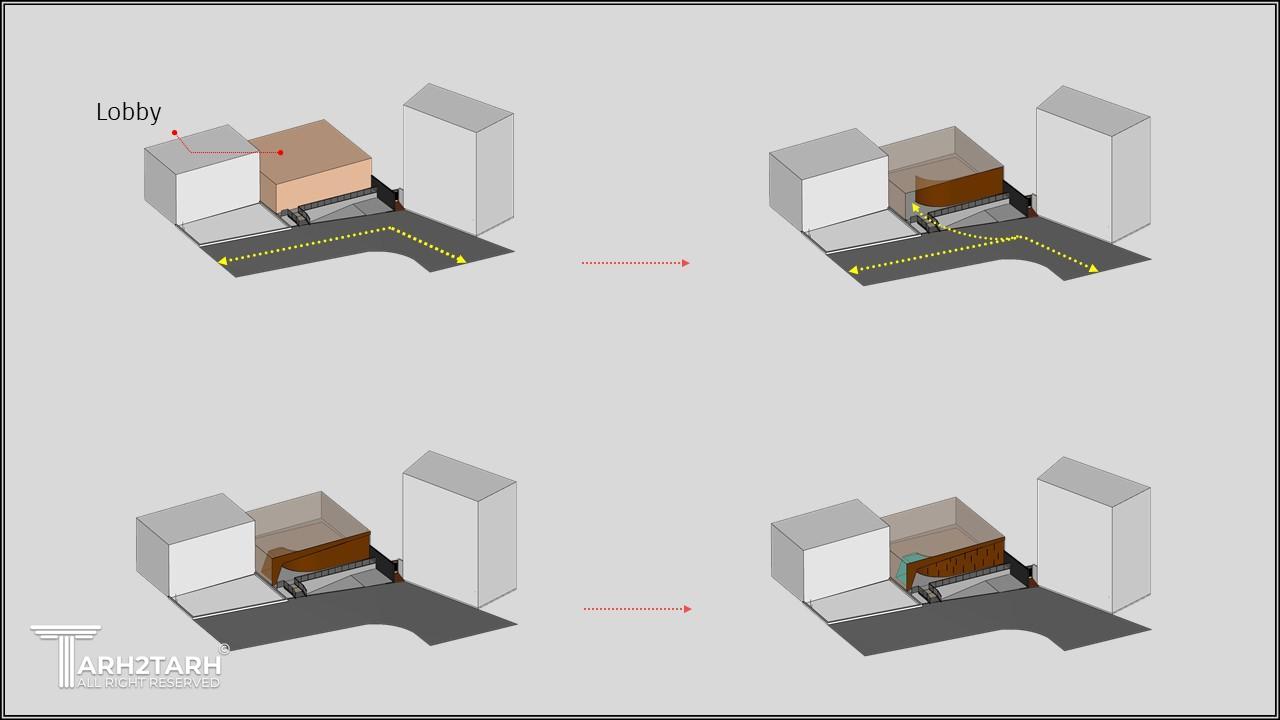 Lobby

TARH2TARH ©
ALL RIGHT RESERVED