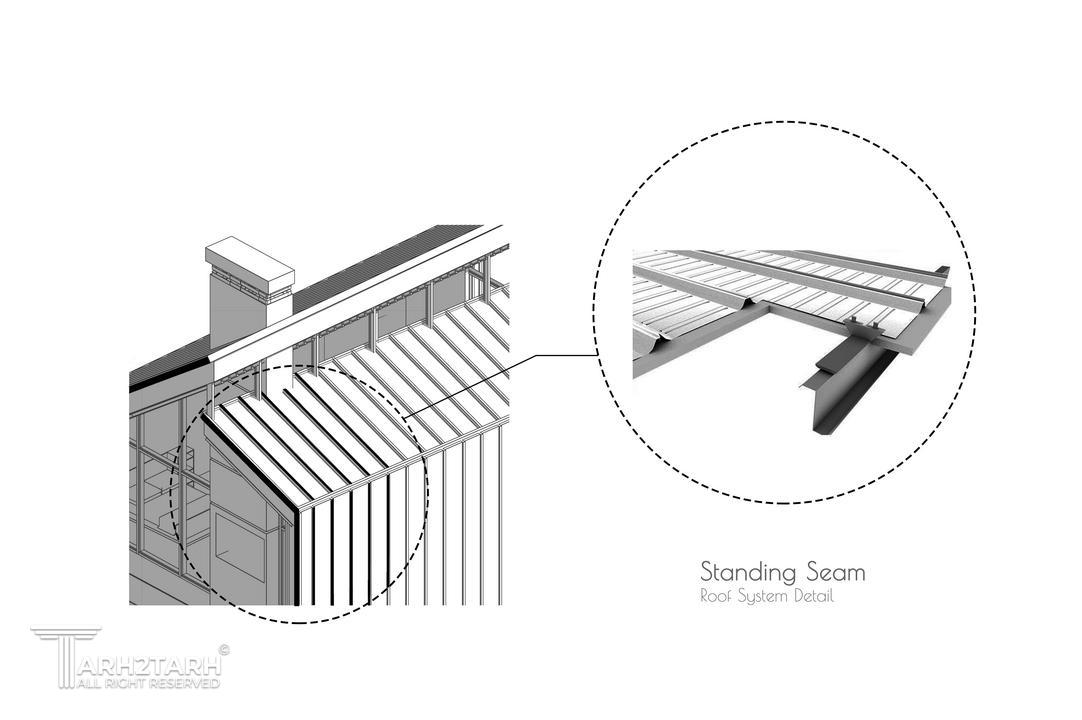 Standing Seam
Roof System Detail

TARH2TARH ©
ALL RIGHT RESERVED