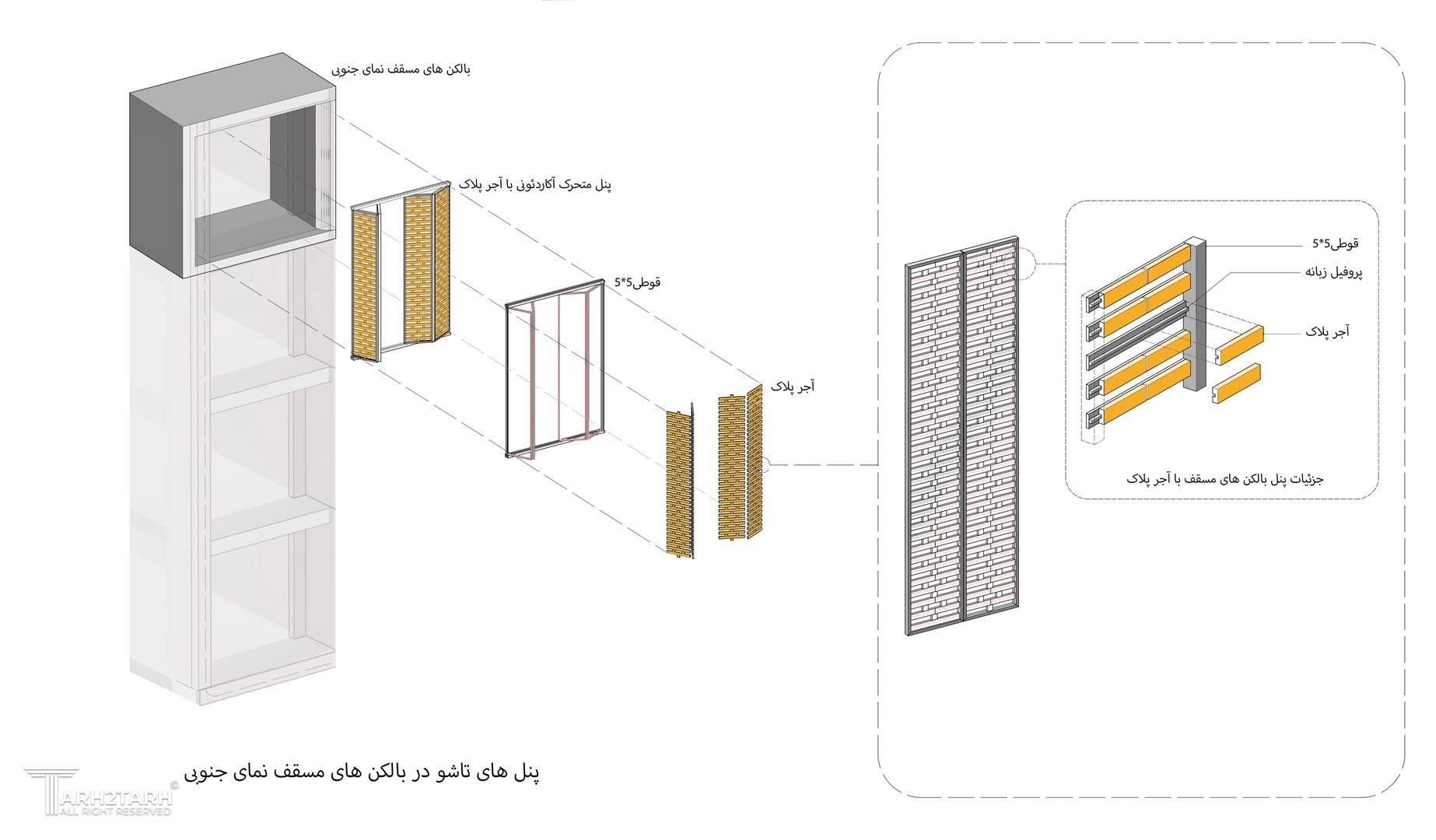 بالکن های مسقف نمای جنوبی

پنل متحرک آکاردئونی با آجر پلاک

قوطی5*5

آجر پلاک

قوطی5*5

پروفیل زبانه

آجر پلاک

جزئیات پنل بالکن های مسقف با آجر پلاک

پنل های تاشو در بالکن های مسقف نمای جنوبی

TARH2TARH ©
ALL RIGHT RESERVED