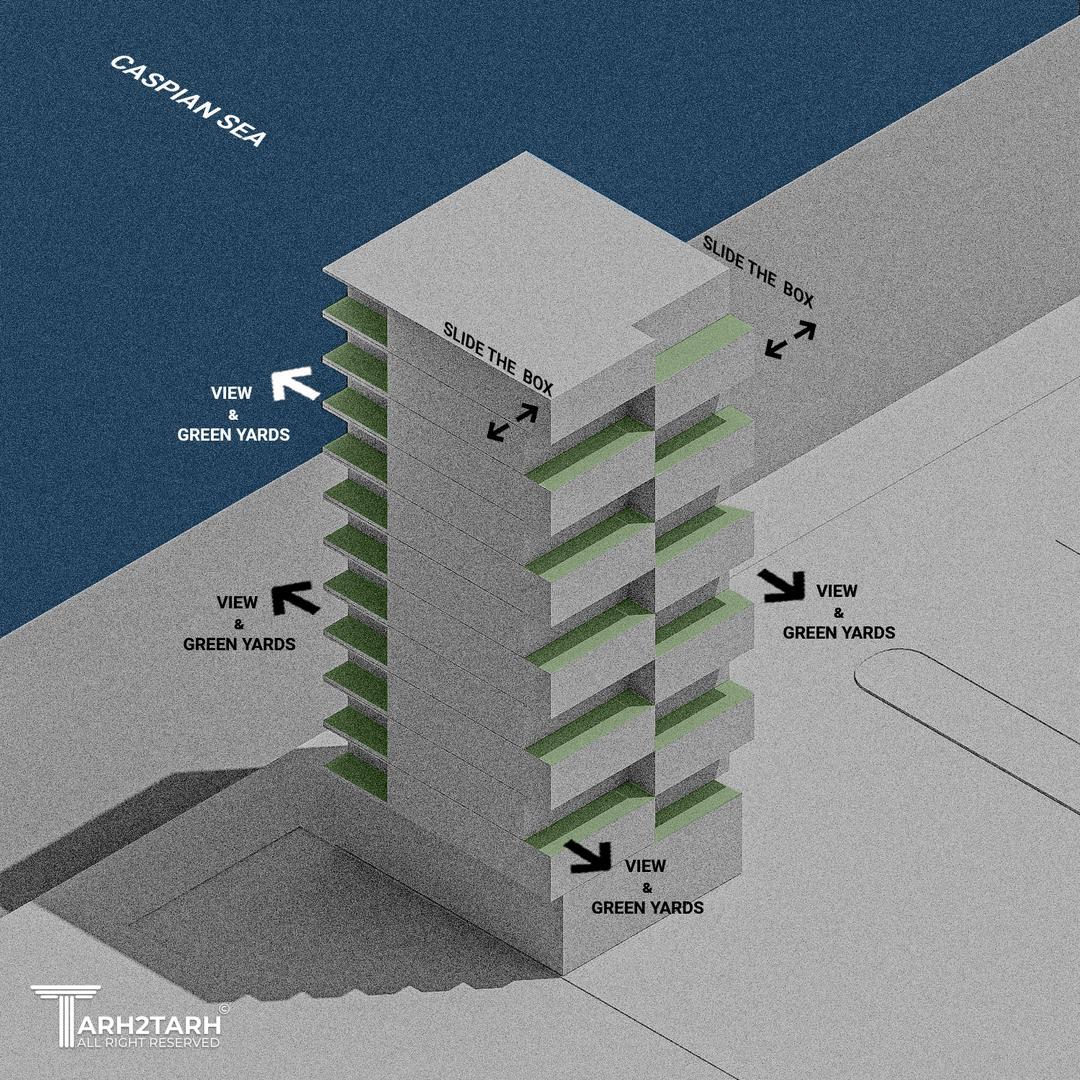 CASPIAN SEA

SLIDE THE BOX

SLIDE THE BOX

VIEW
&
GREEN YARDS

VIEW
&
GREEN YARDS

VIEW
&
GREEN YARDS

VIEW
&
GREEN YARDS

TARH2TARH ©
ALL RIGHT RESERVED