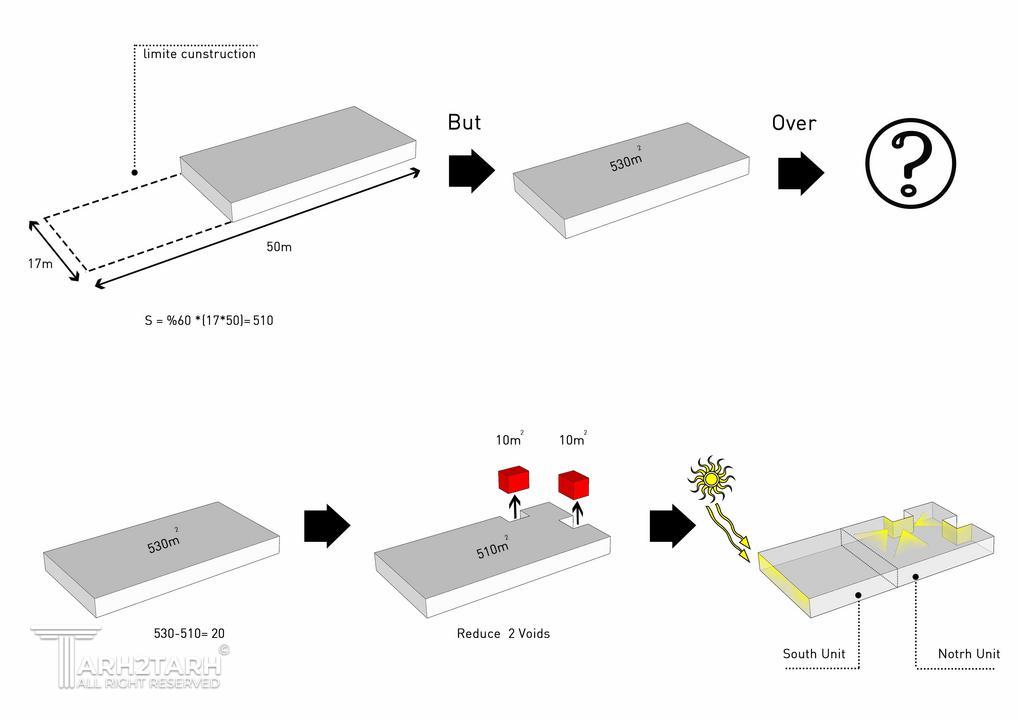 limite cunstruction

But

Over

?

$530m^2$

17m

50m

S = %60 *(17*50)= 510

$10m^2$ $10m^2$

$530m^2$

$510m^2$

530-510= 20

Reduce 2 Voids

South Unit

Notrh Unit

TARH2TARH ©
ALL RIGHT RESERVED