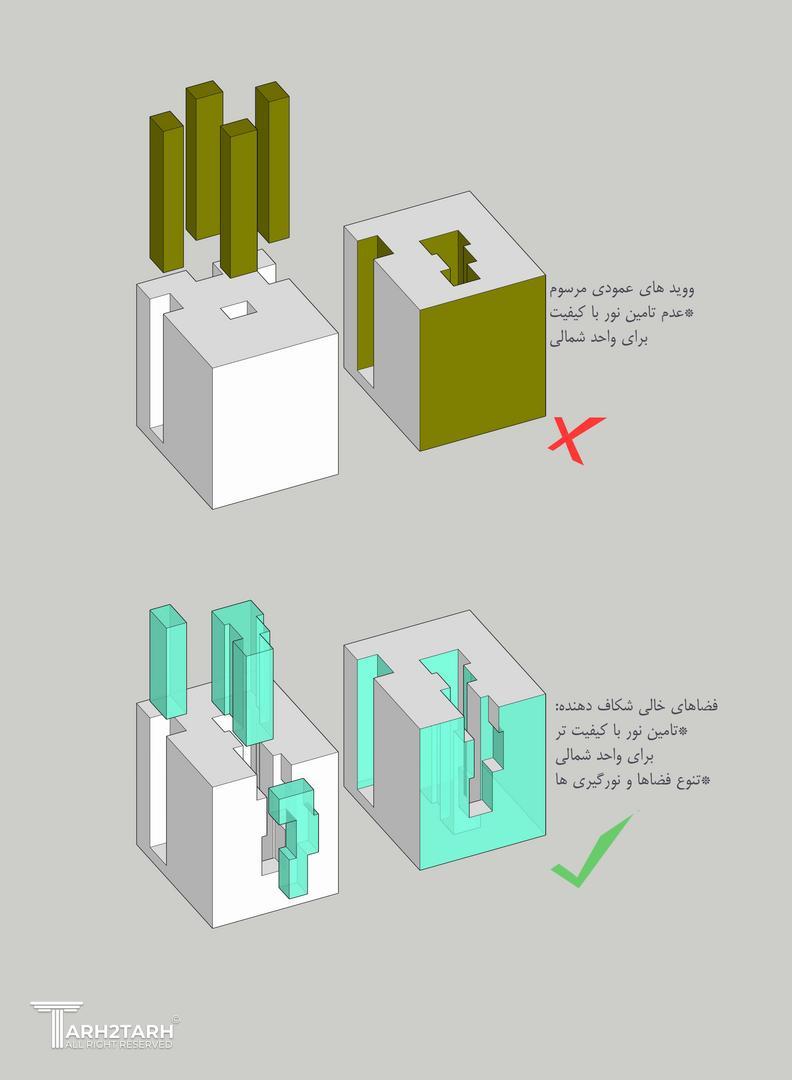 ووید های عمودی مرسوم
*عدم تامین نور با کیفیت
برای واحد شمالی

فضاهای خالی شکاف دهنده:
*تامین نور با کیفیت تر
برای واحد شمالی
*تنوع فضاها و نورگیری ها

TARH2TARH©
ALL RIGHT RESERVED