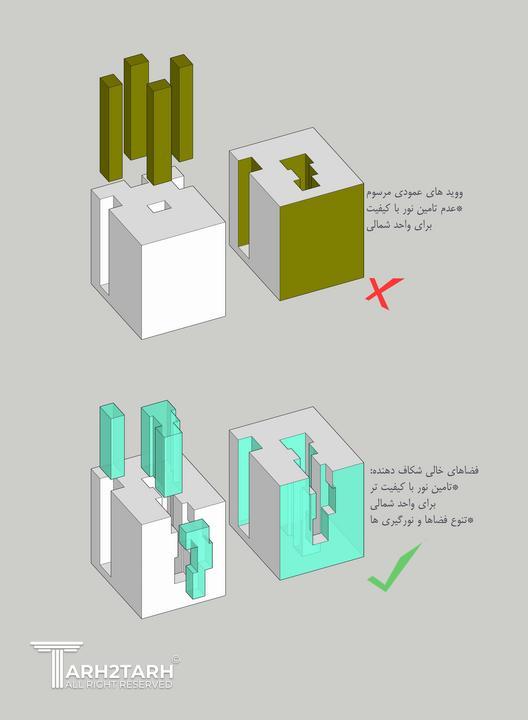 ووید های عمودی مرسوم
*عدم تامین نور با کیفیت
برای واحد شمالی

فضاهای خالی شکاف دهنده:
*تامین نور با کیفیت تر
برای واحد شمالی
*تنوع فضاها و نورگیری ها

TARH2TARH
ALL RIGHT RESERVED