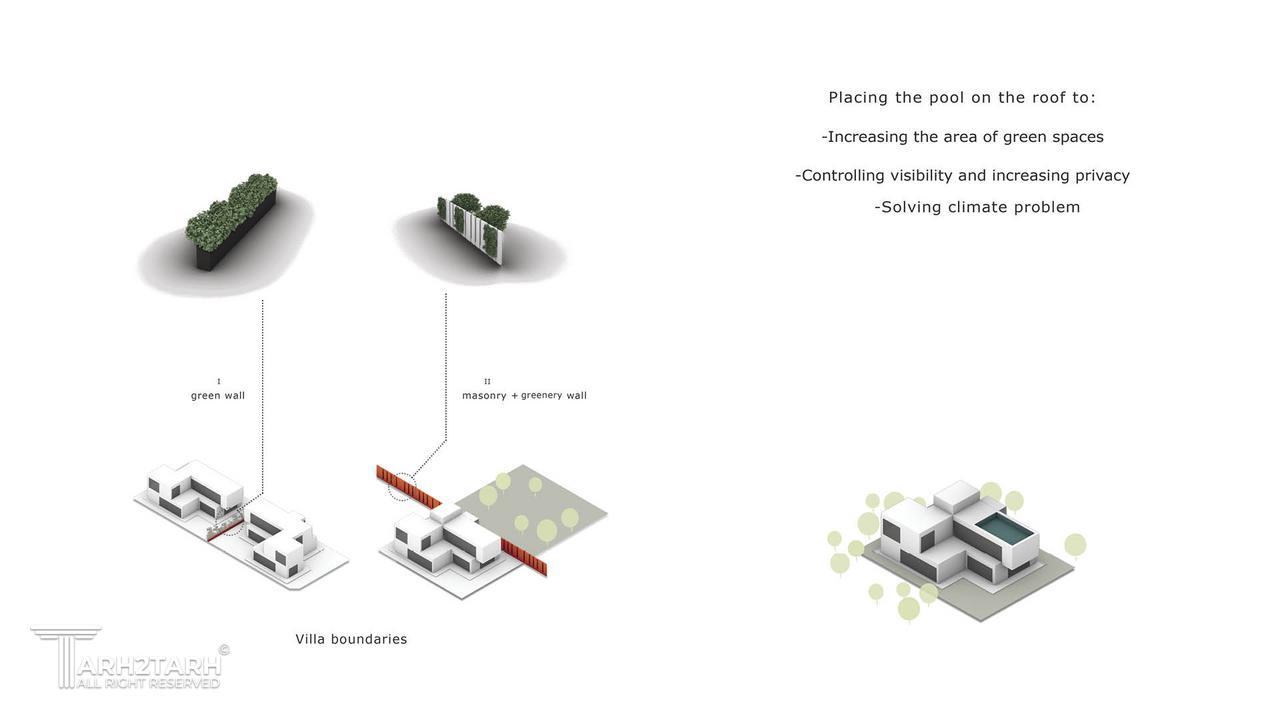 Placing the pool on the roof to:

-Increasing the area of green spaces

-Controlling visibility and increasing privacy

-Solving climate problem

I
green wall

II
masonry + greenery wall

Villa boundaries

TARH2TARH ©
ALL RIGHT RESERVED