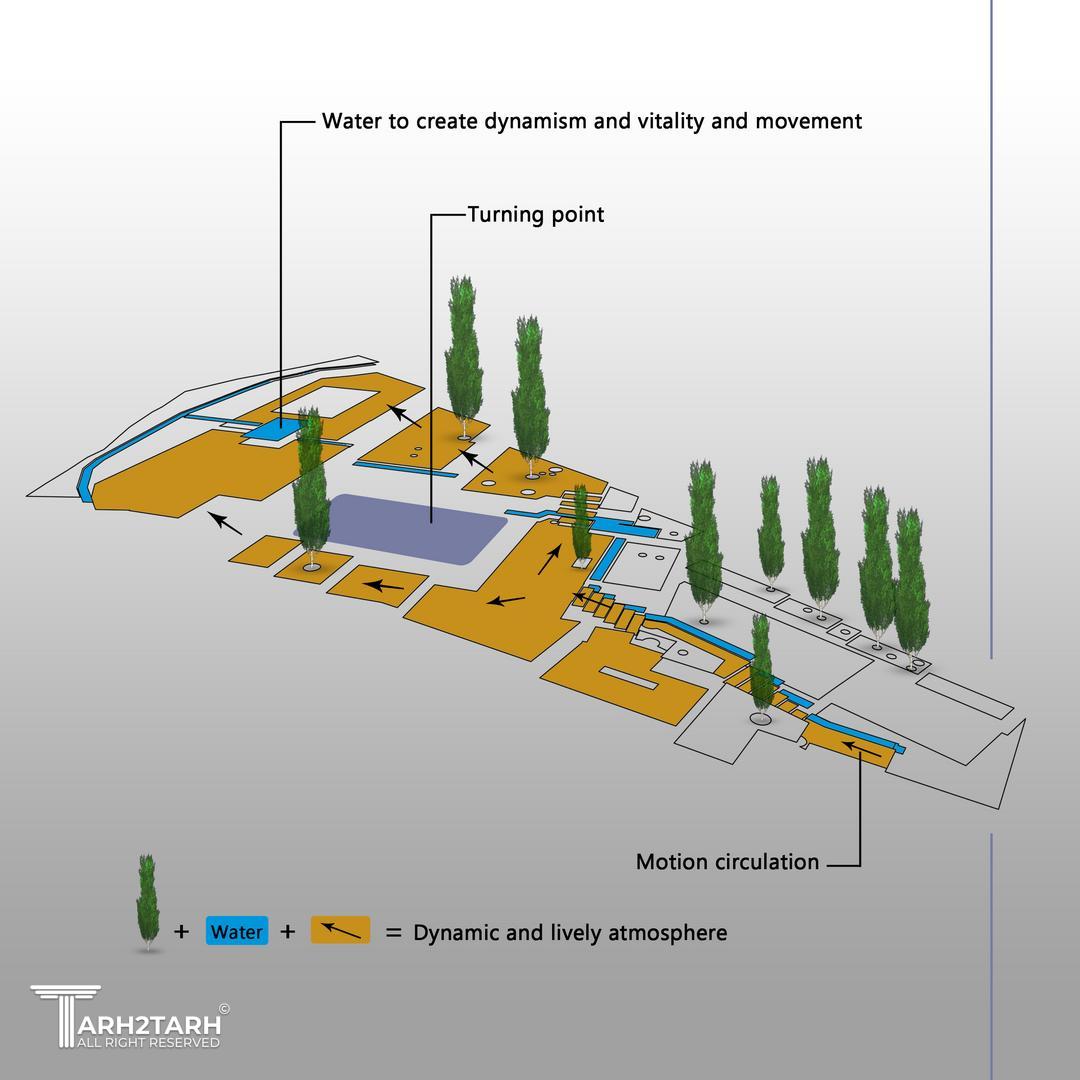 Water to create dynamism and vitality and movement

Turning point

Motion circulation

+ Water + = Dynamic and lively atmosphere

TARH2TARH ©
ALL RIGHT RESERVED